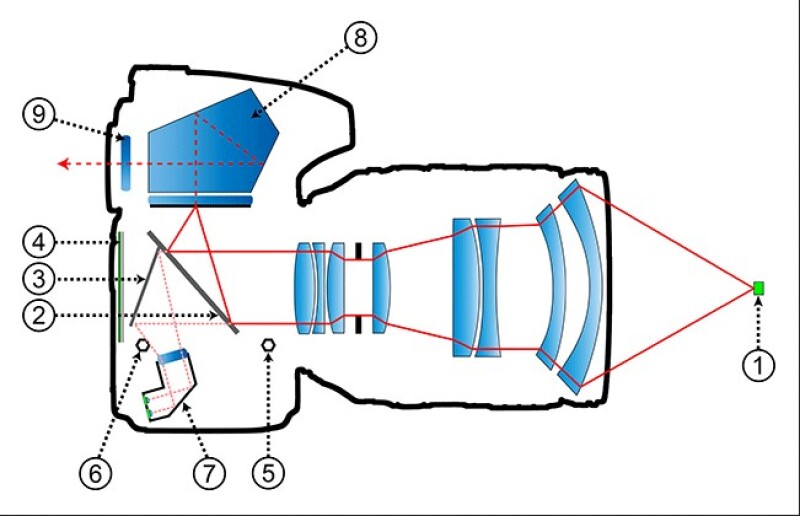 8
9
4
3
2
1
6
7
5